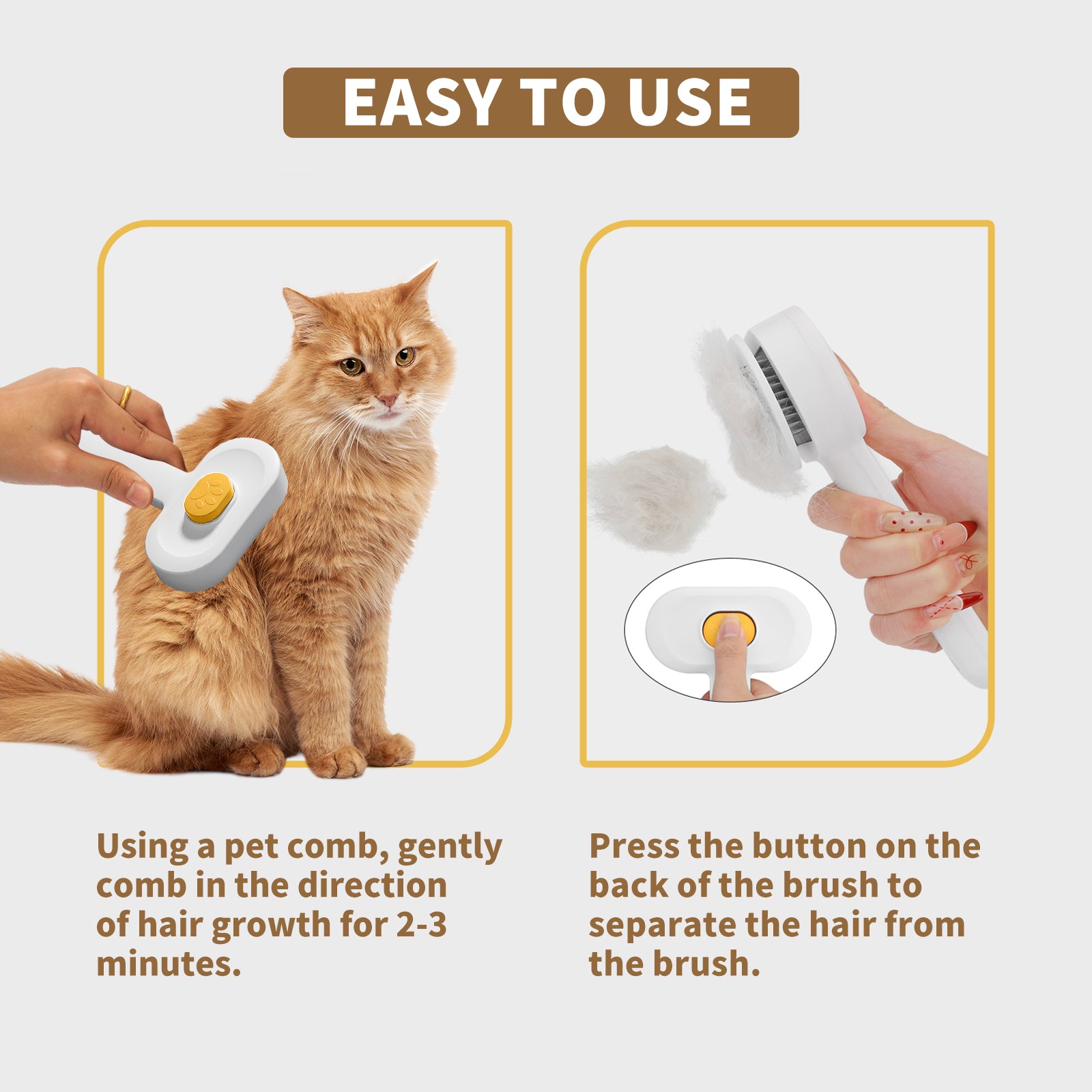 EASY TO USE

Using a pet comb, gently comb in the direction of hair growth for 2-3 minutes.

Press the button on the back of the brush to separate the hair from the brush.