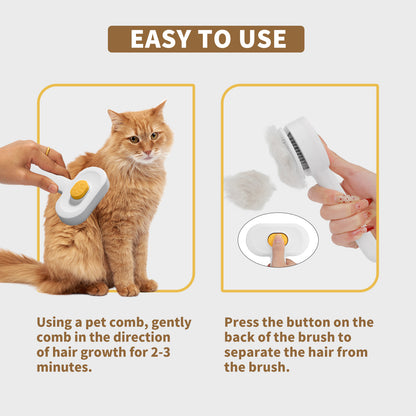 EASY TO USE

Using a pet comb, gently comb in the direction of hair growth for 2-3 minutes.

Press the button on the back of the brush to separate the hair from the brush.